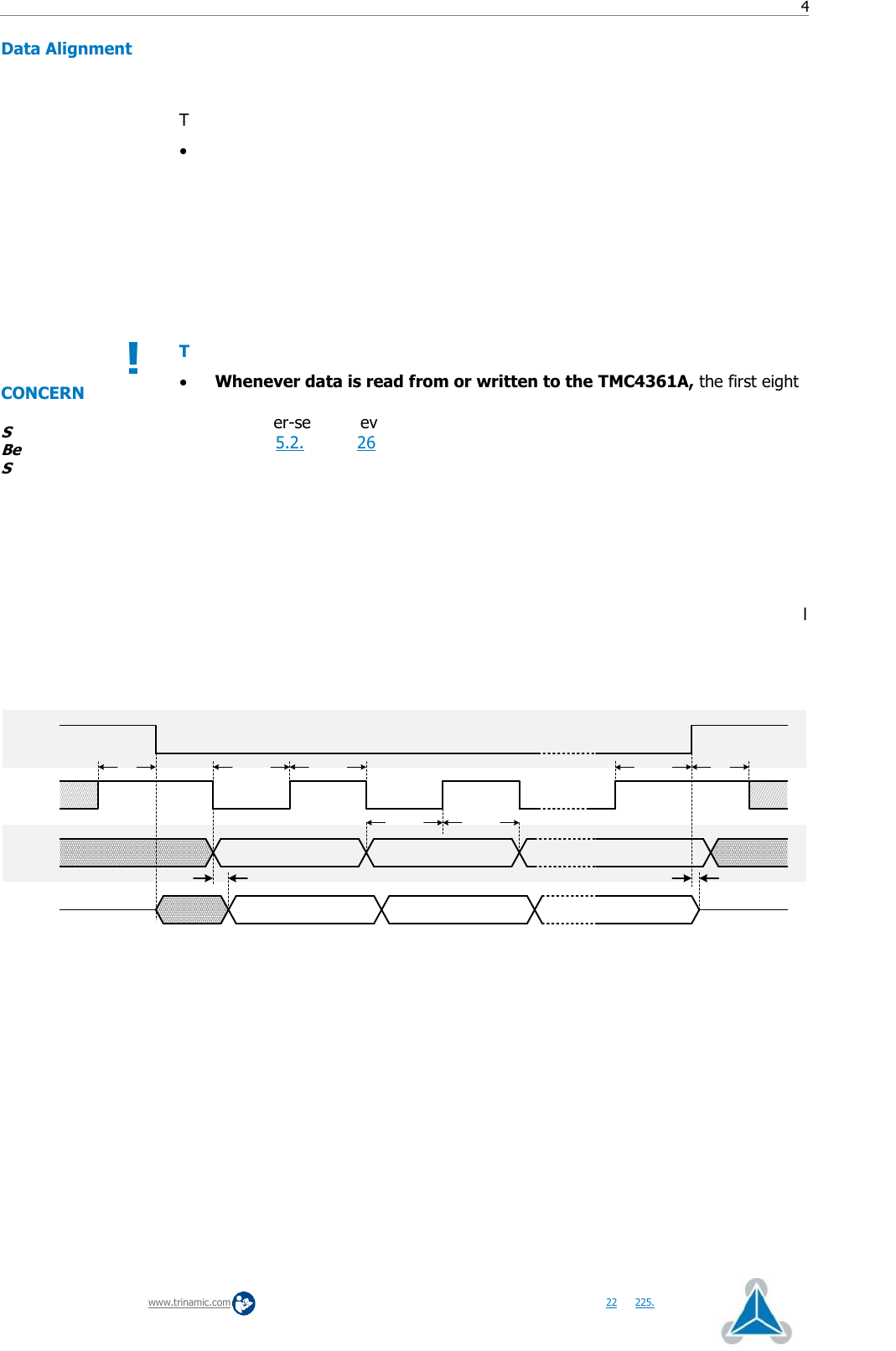 4

Data Alignment

T

•

!

T

CONCERN

• Whenever data is read from or written to the TMC4361A, the first eight

S
Be
S

er-se ev
5.2. 26

I

www.trinamic.com

22 225.