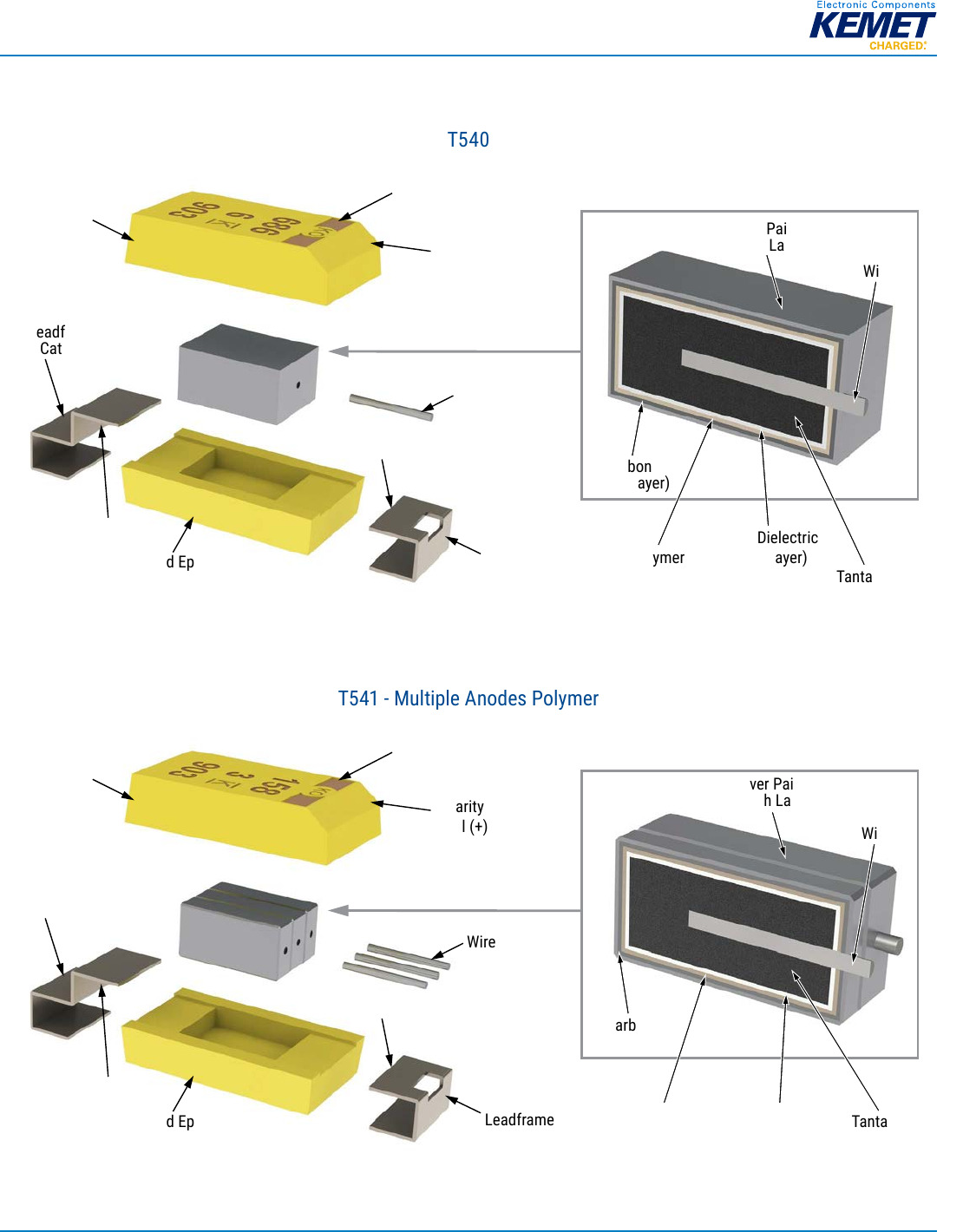 Electronic Components
KEMET
CHARGED.

T540

eadf
Cat

d Ep

Pai
La

Wi

bon
ayer)

ymer

Dielectric
ayer)

Tanta

T541 - Multiple Anodes Polymer

arity
l (+)

Wire

d Ep

Leadframe

ver Pai
h La

Wi

arb

Tanta