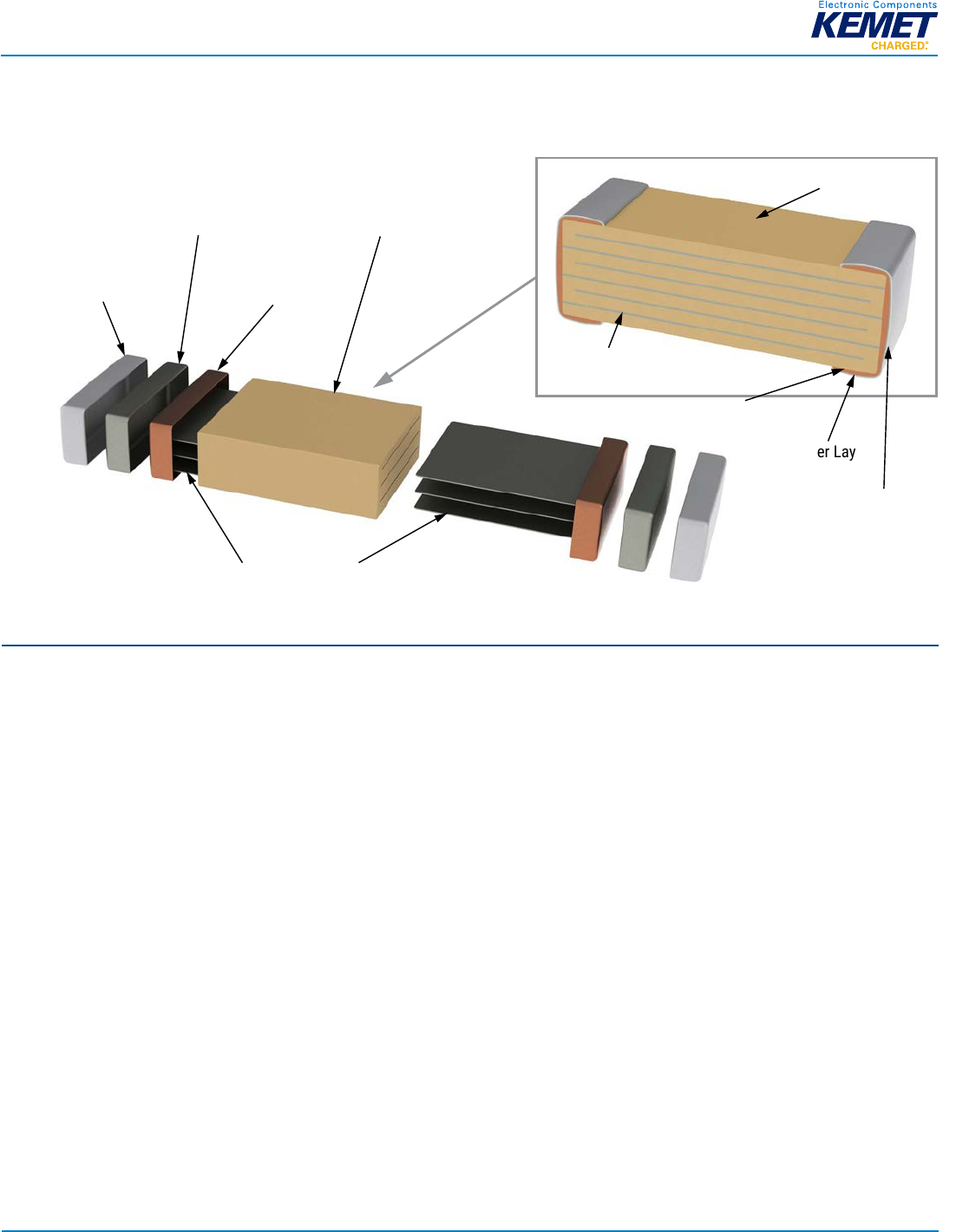 Electronic Components
KEMET
CHARGED.

er Lay