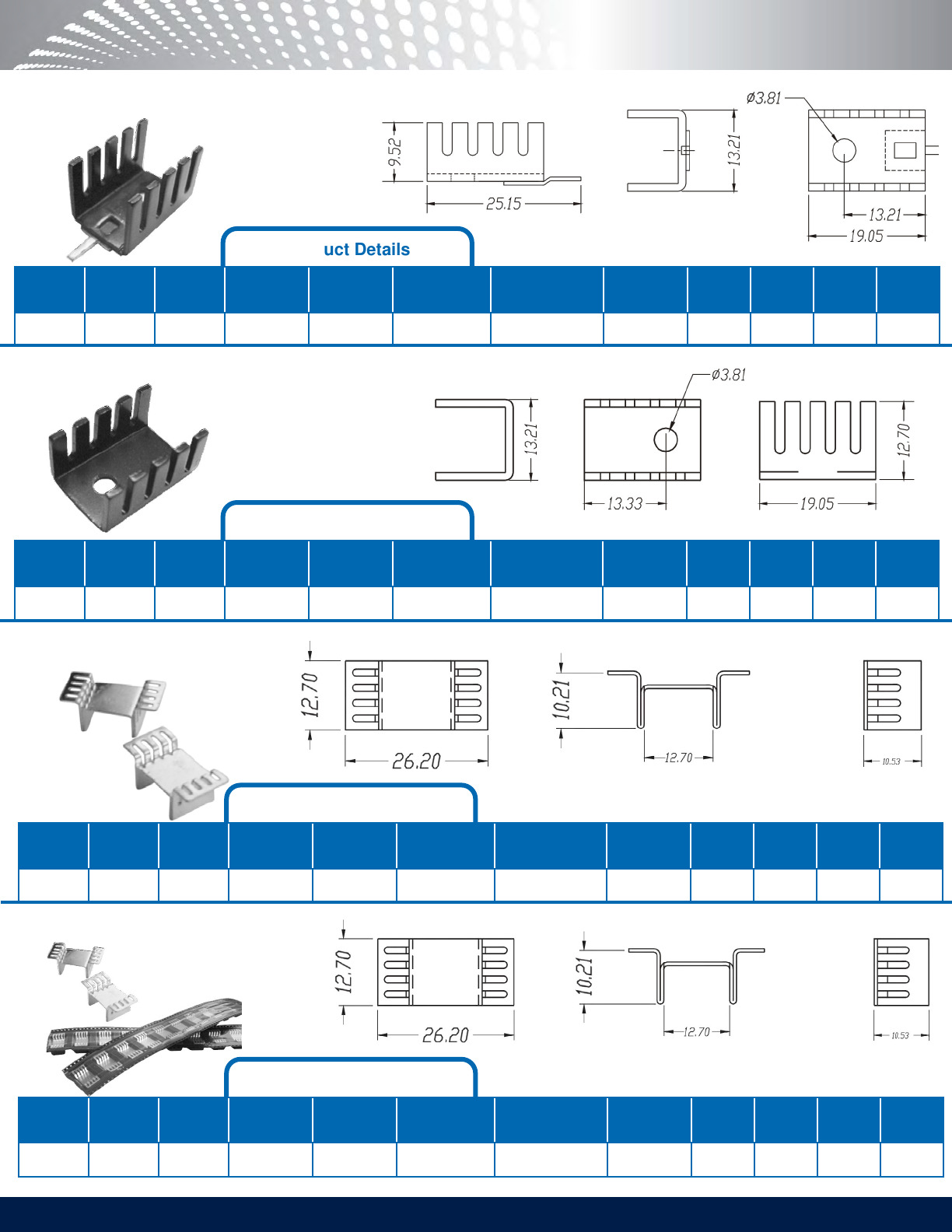 9.52

25.15

13.21

Ø3.81

13.21

19.05

uct Details

13.21

Ø3.81

13.33

12.70

19.05

12.70

26.20

10.21

12.70

10.53

12.70

26.20

10.21

12.70

10.53