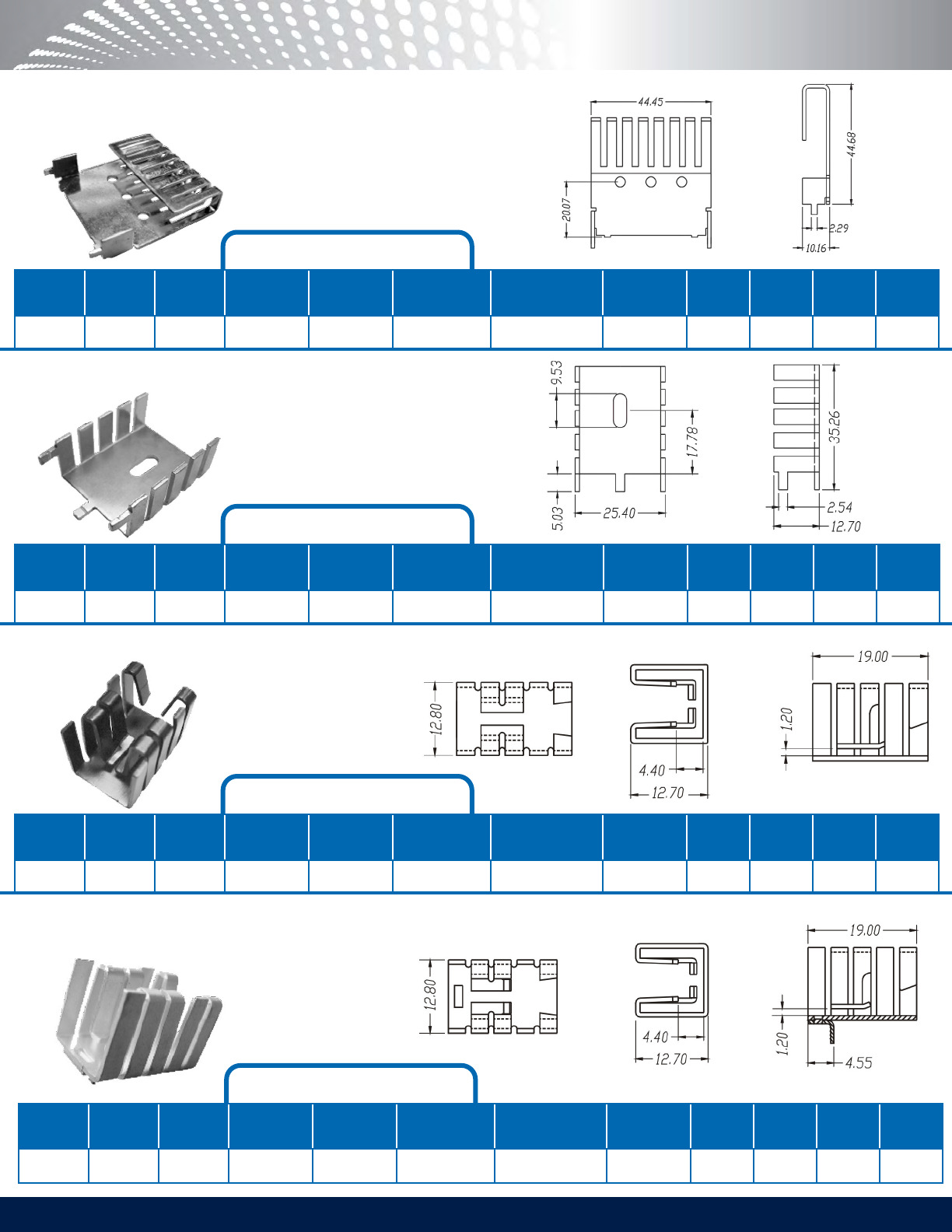 44.45

20.07

44.68

2.29

10.16

9.53

17.78

5.03

25.40

35.26

2.54

12.70

12.80

4.40

12.70

19.00

1.20

12.80

4.40

12.70

19.00

1.20

4.55