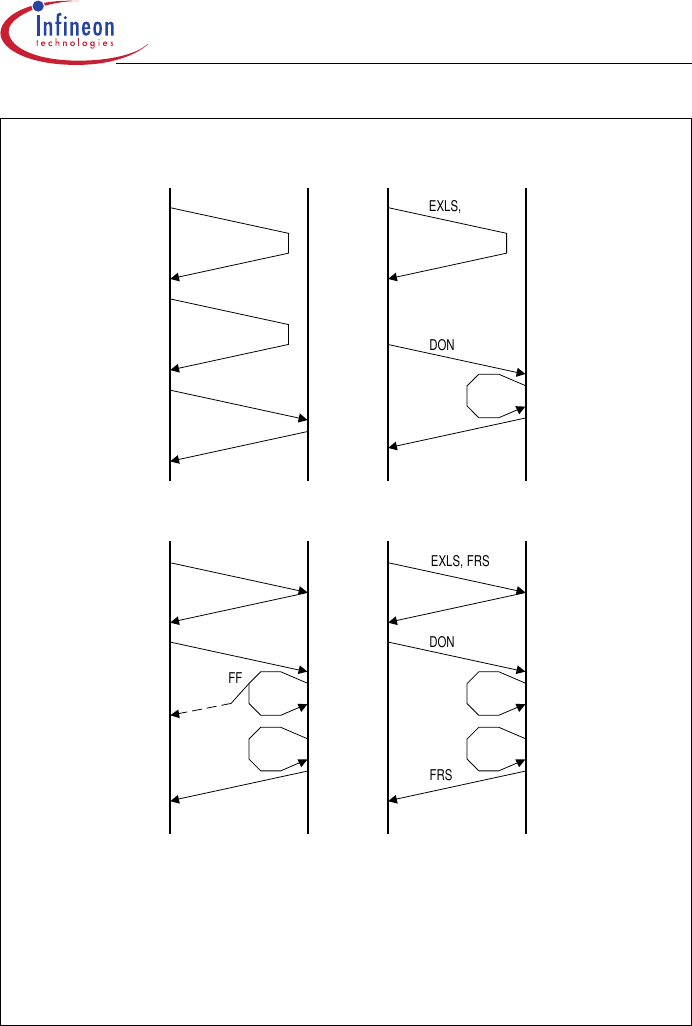 Infineon
technologies

EXLS,

DON

EXLS, FRS

DON

FF

FRS