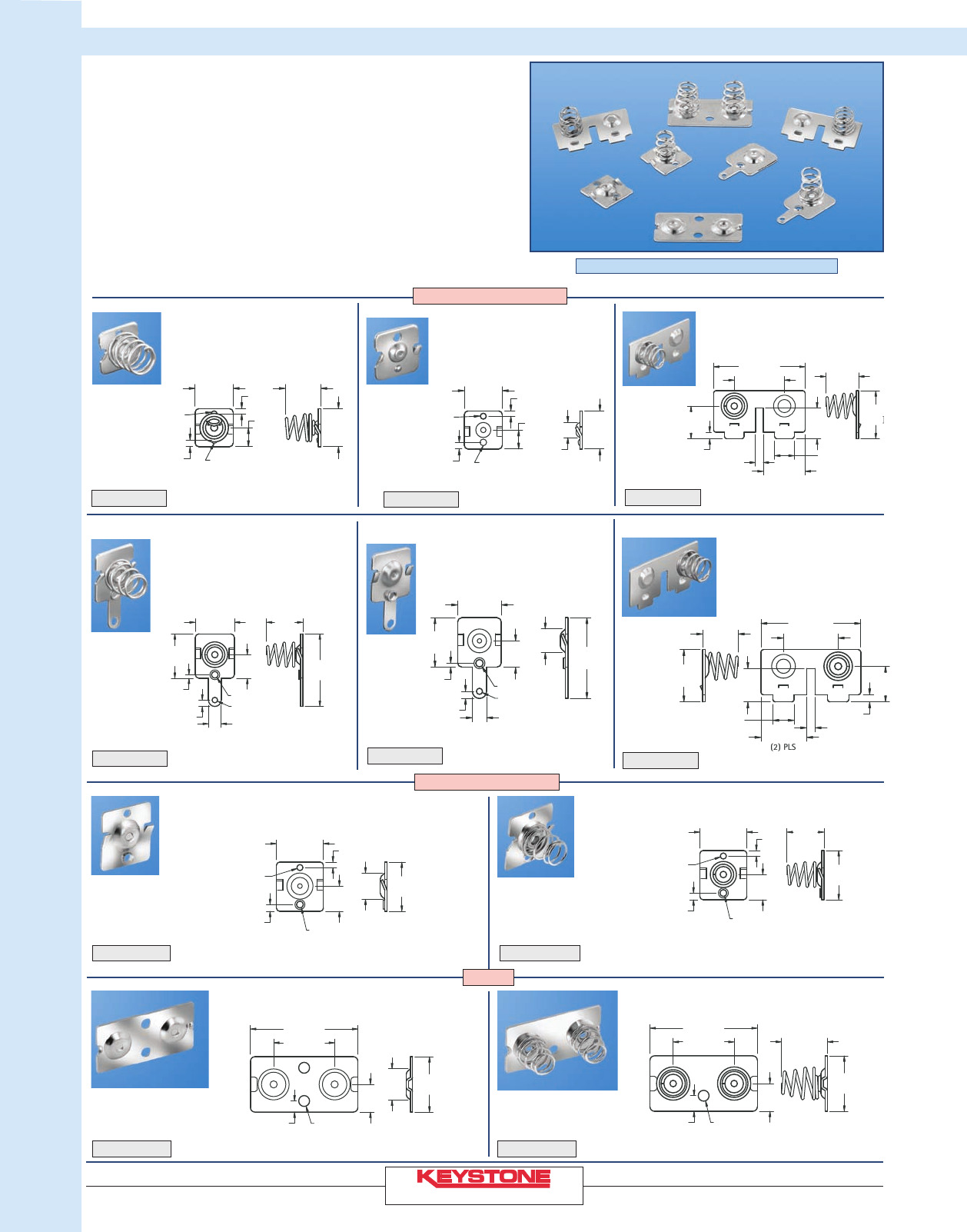 (2) PLS

KEYSTONE