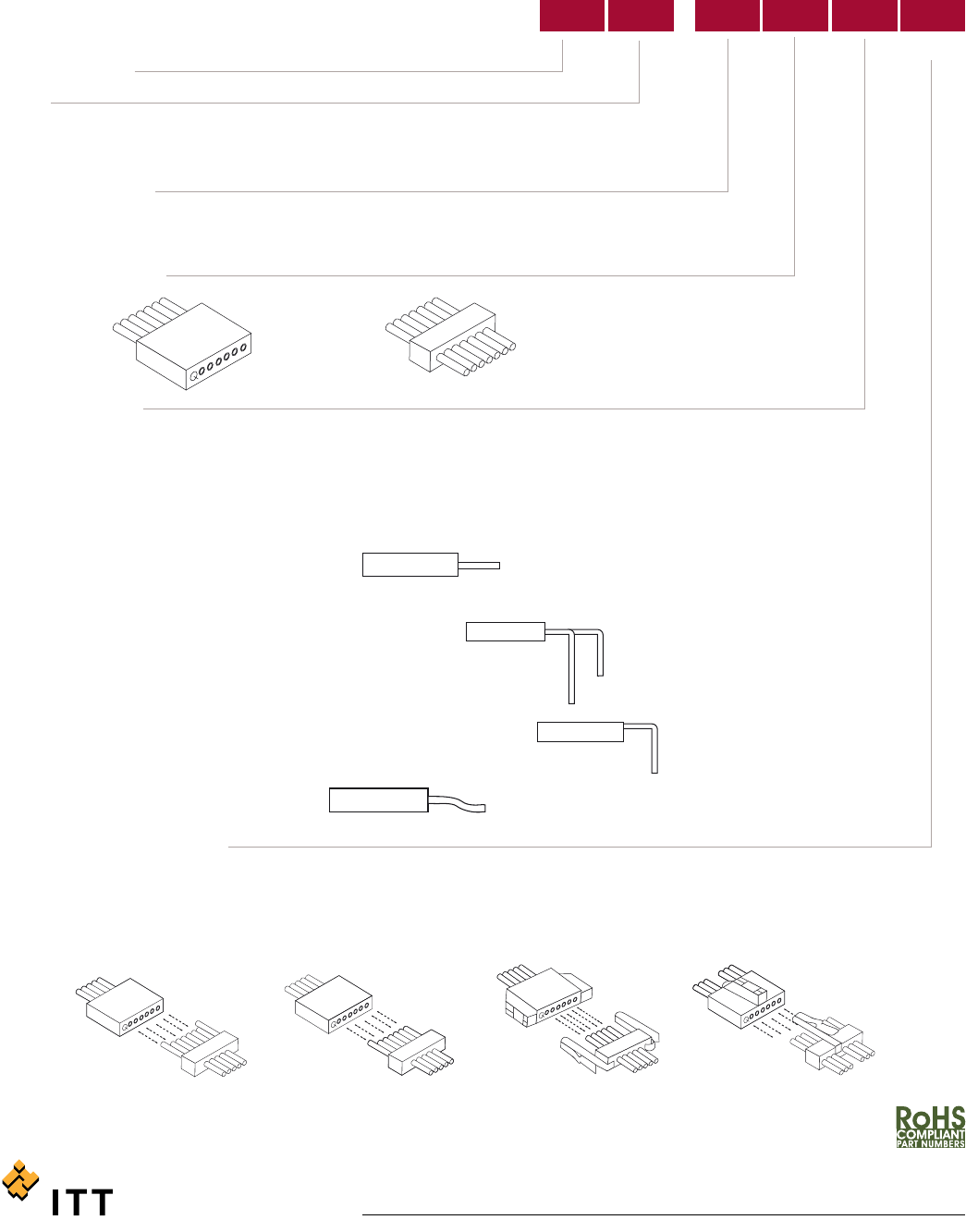 RoHS
COMPLIANT
PART NUMBERS

ITT