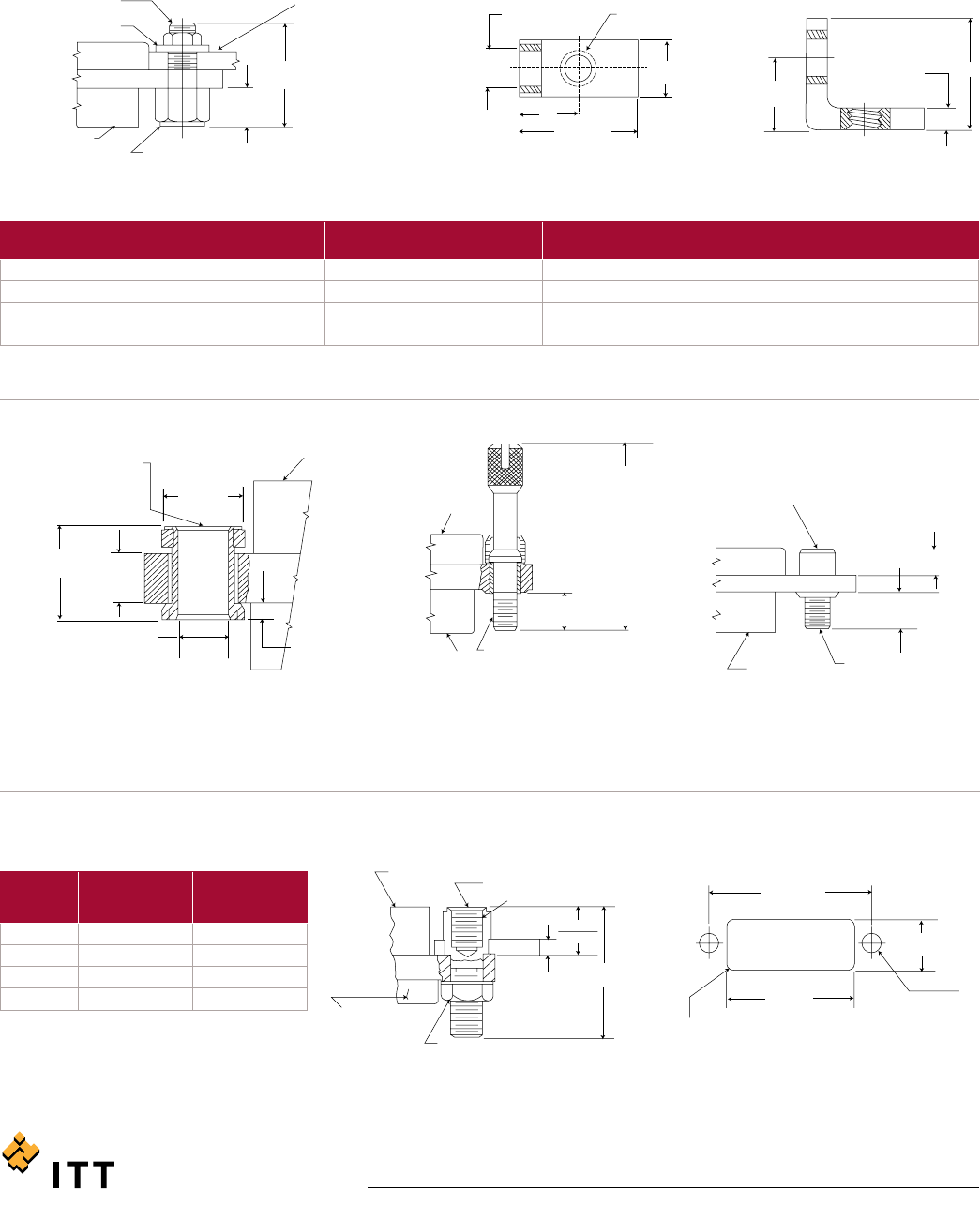 ITT