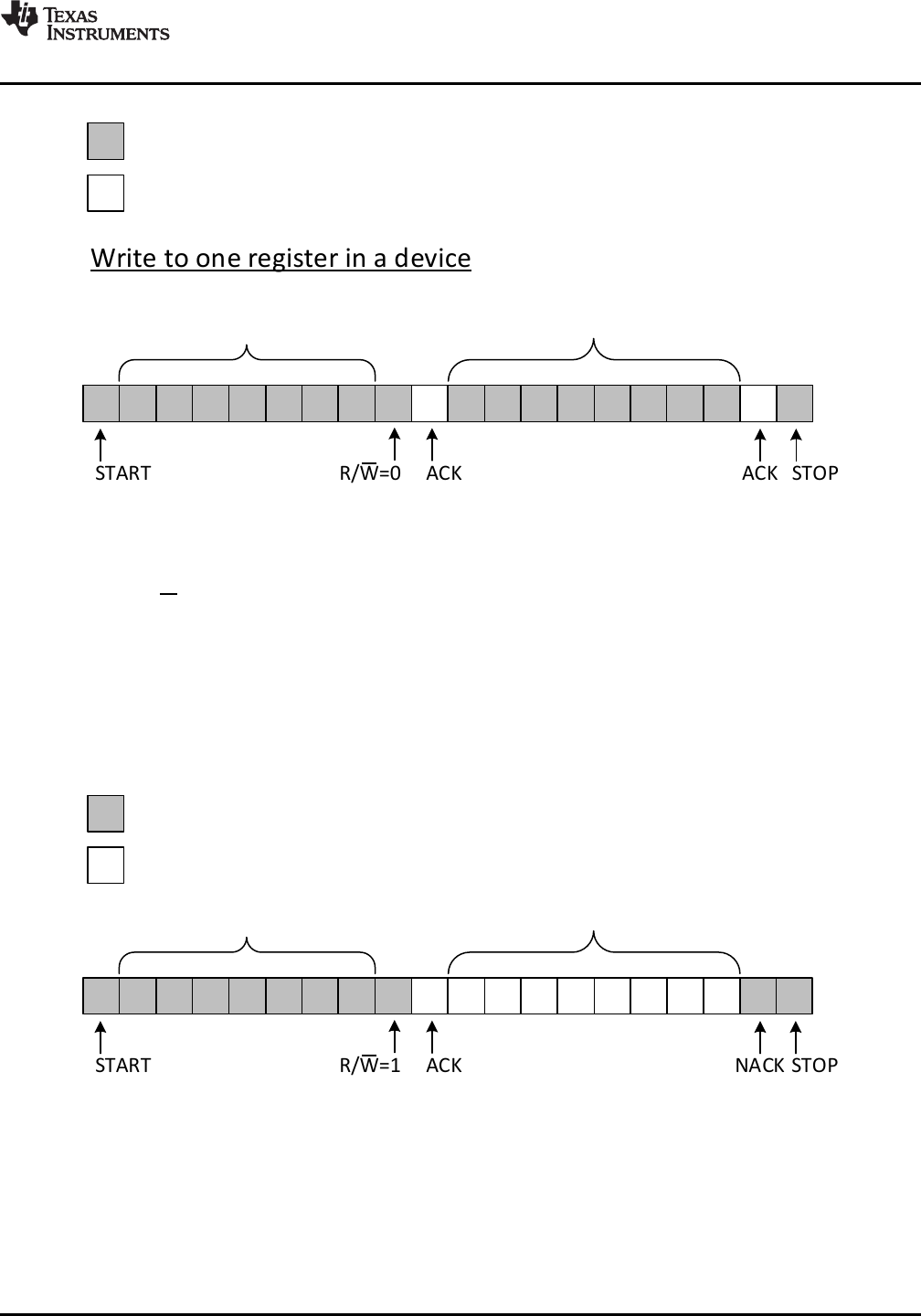 TEXAS INSTRUMENTS

Write to one register in a device

START R/$\overline{W}$=0 ACK ACK STOP

START R/$\overline{W}$=1 ACK NACK STOP